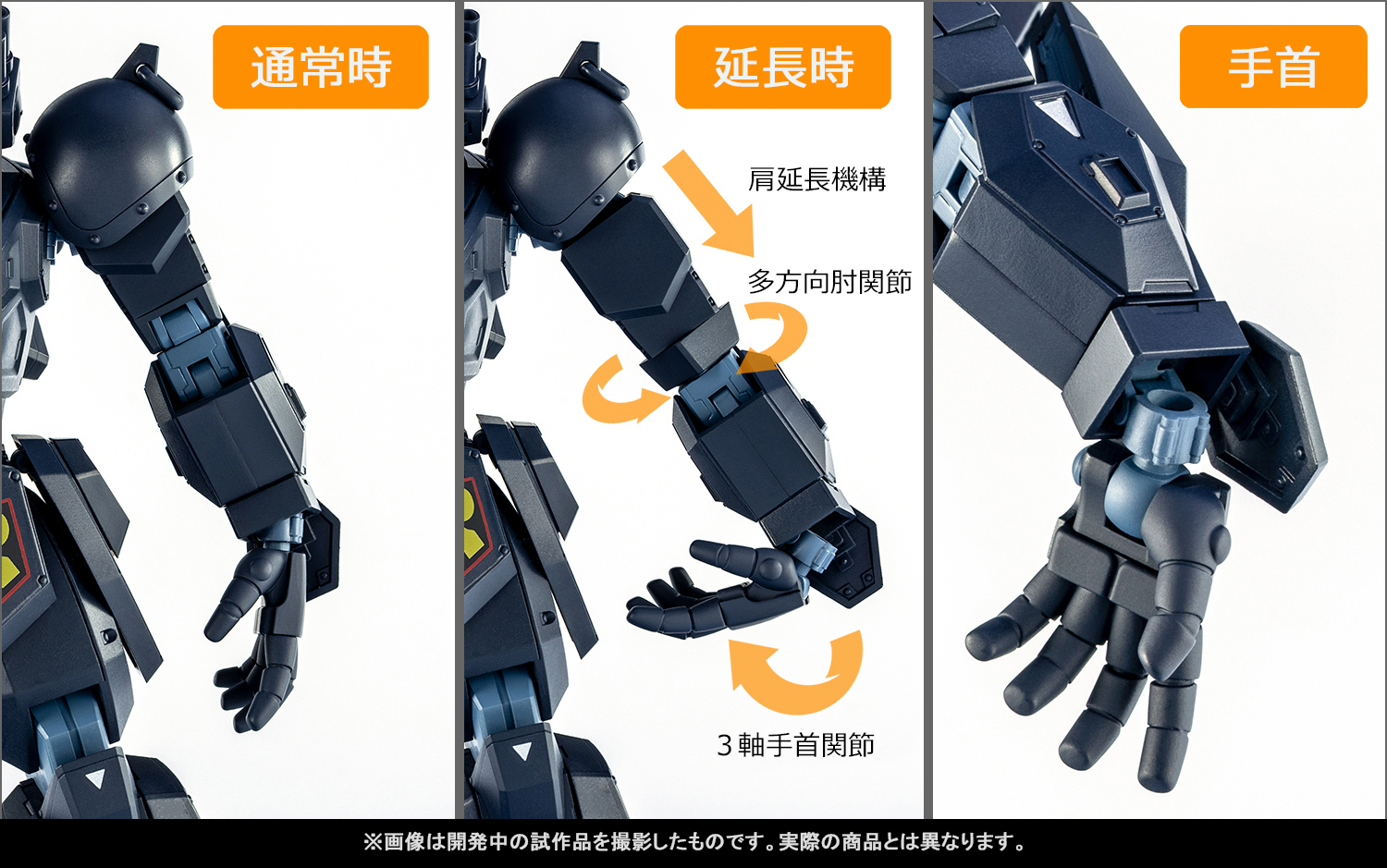 通常時

延長時

肩延長機構

多方向肘関節

３軸手首関節

手首

※画像は開発中の試作品を撮影したものです。実際の商品とは異なります。