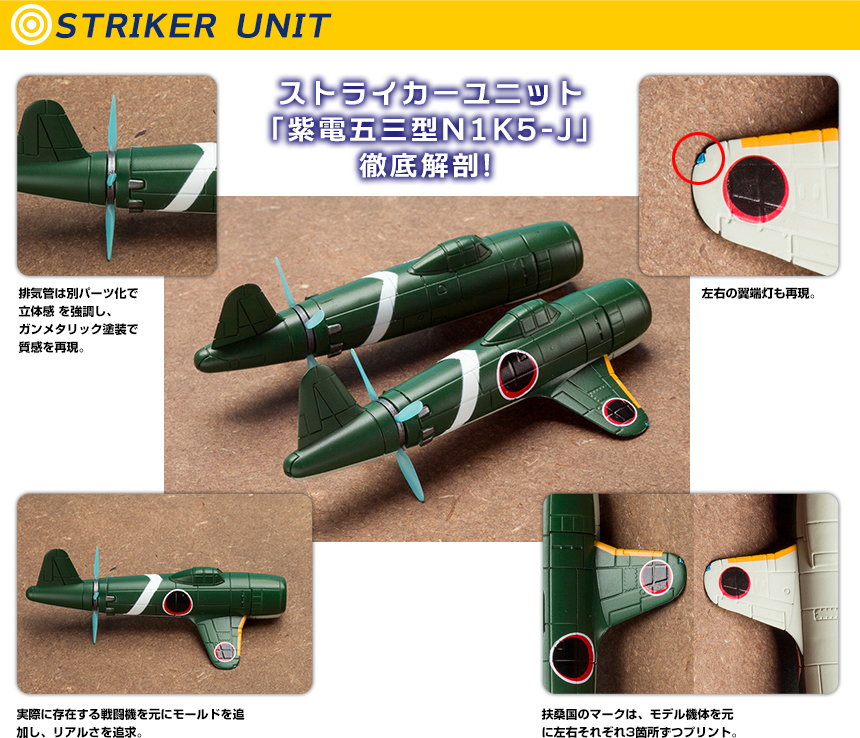 STRIKER UNIT

ストライカーユニット
「紫電五三型N1K5-J」
徹底解剖!

排気管は別パーツ化で立体感 を強調し、ガンメタリック塗装で質感を再現。

左右の翼端灯も再現。

実際に存在する戦闘機を元にモールドを追加し、リアルさを追求。

扶桑国のマークは、モデル機体を元に左右それぞれ3箇所ずつプリント。